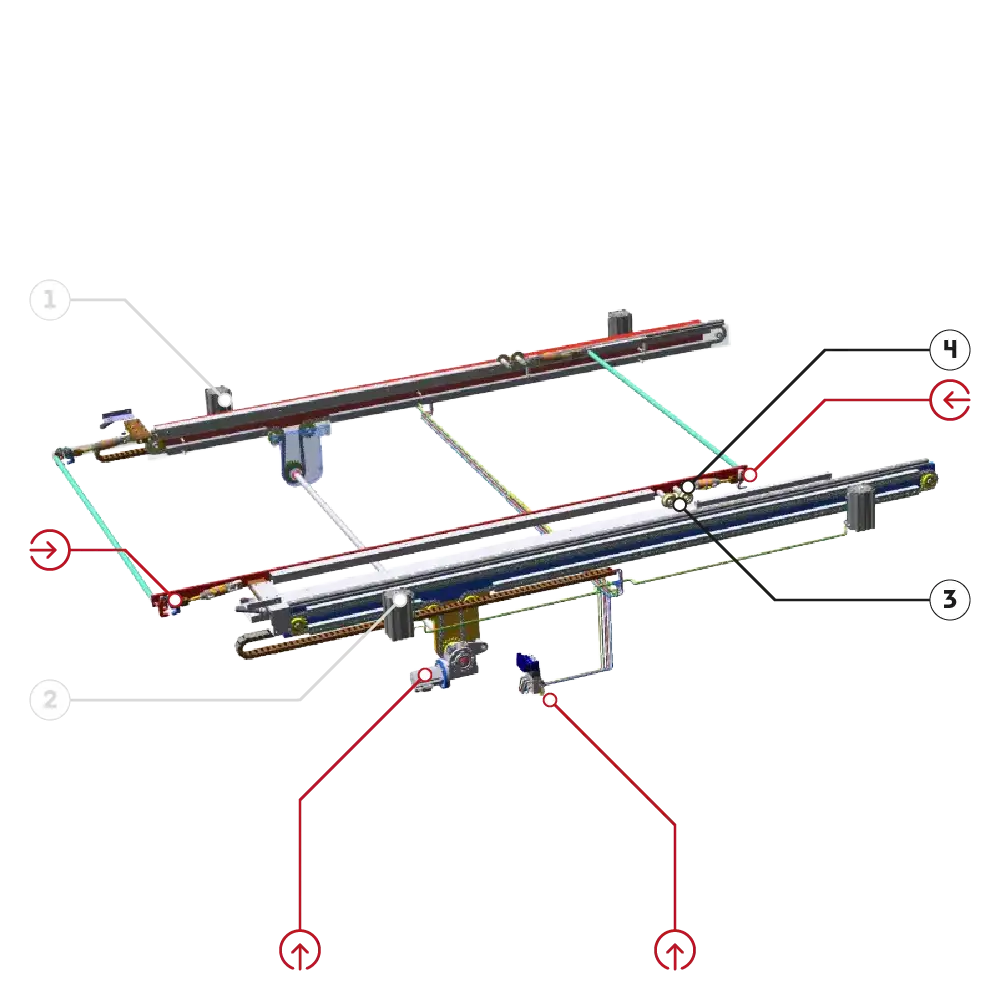 1
4
3
2