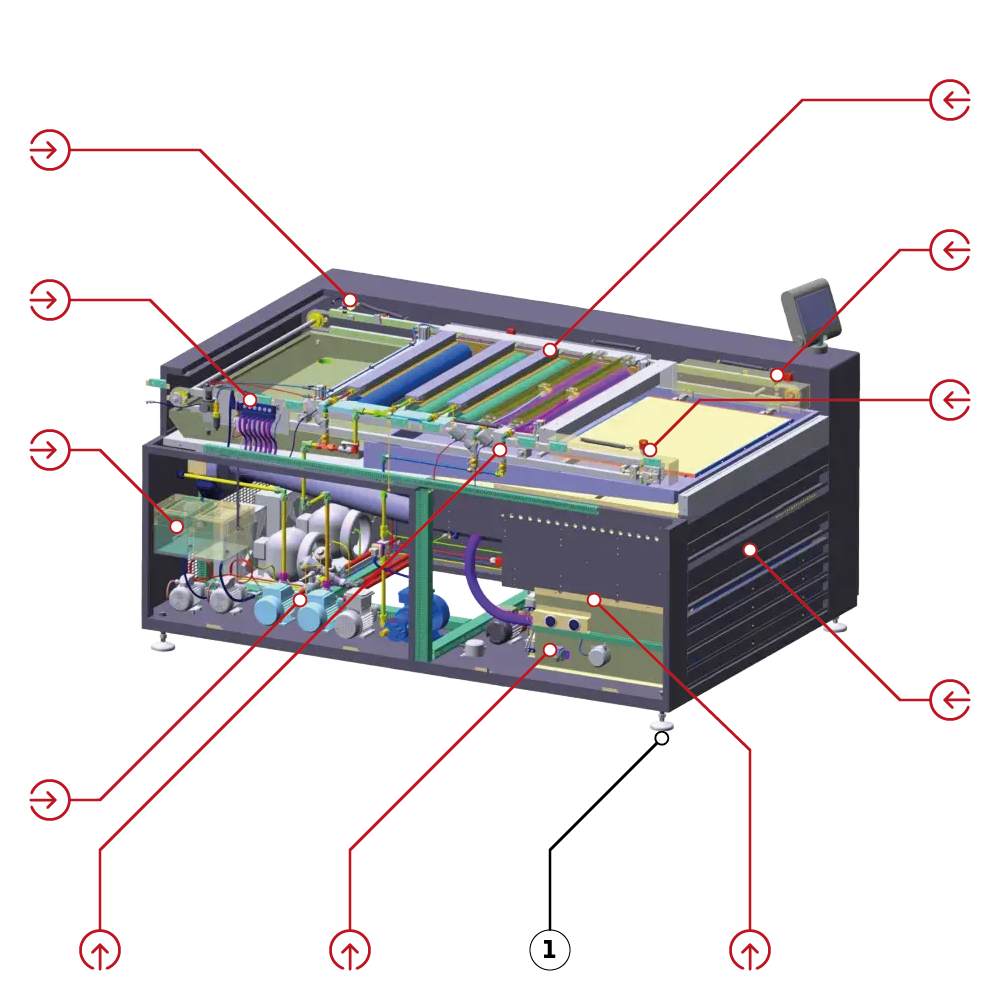 1