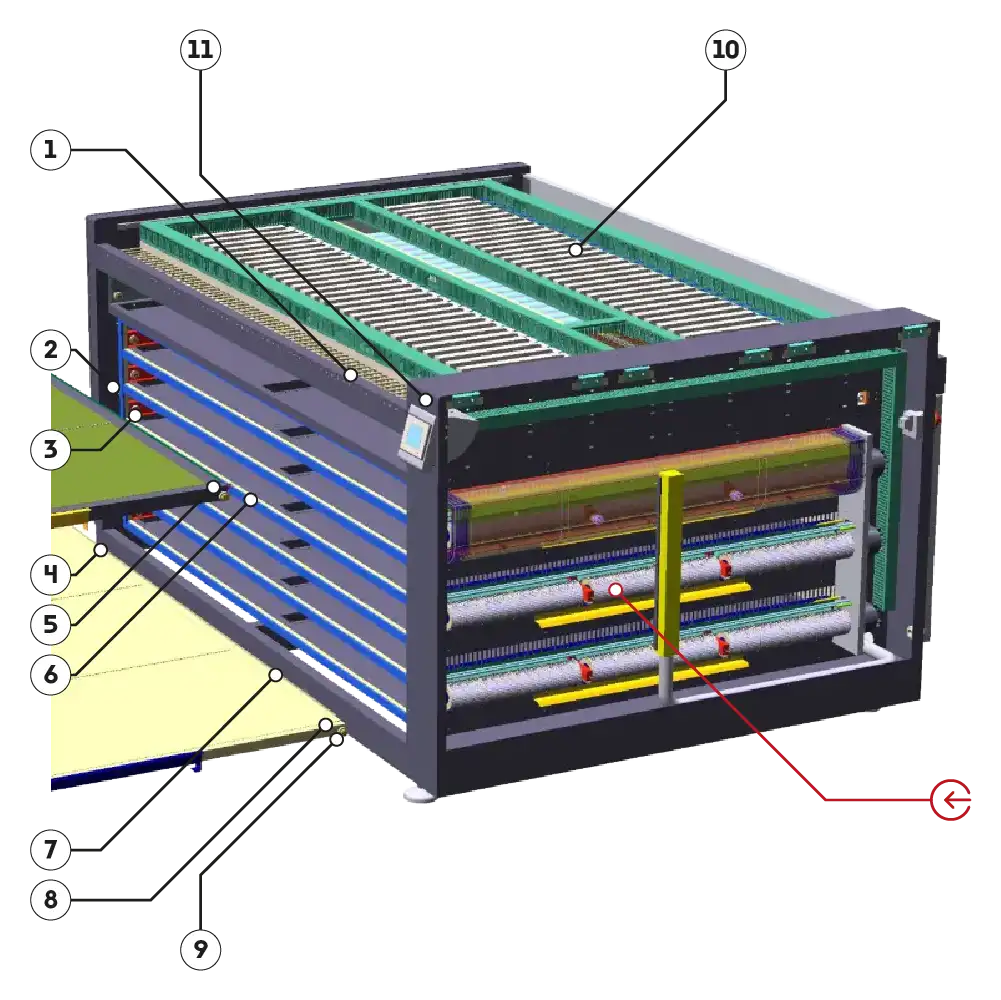 11
10
1
2
3
4
5
6
7
8
9