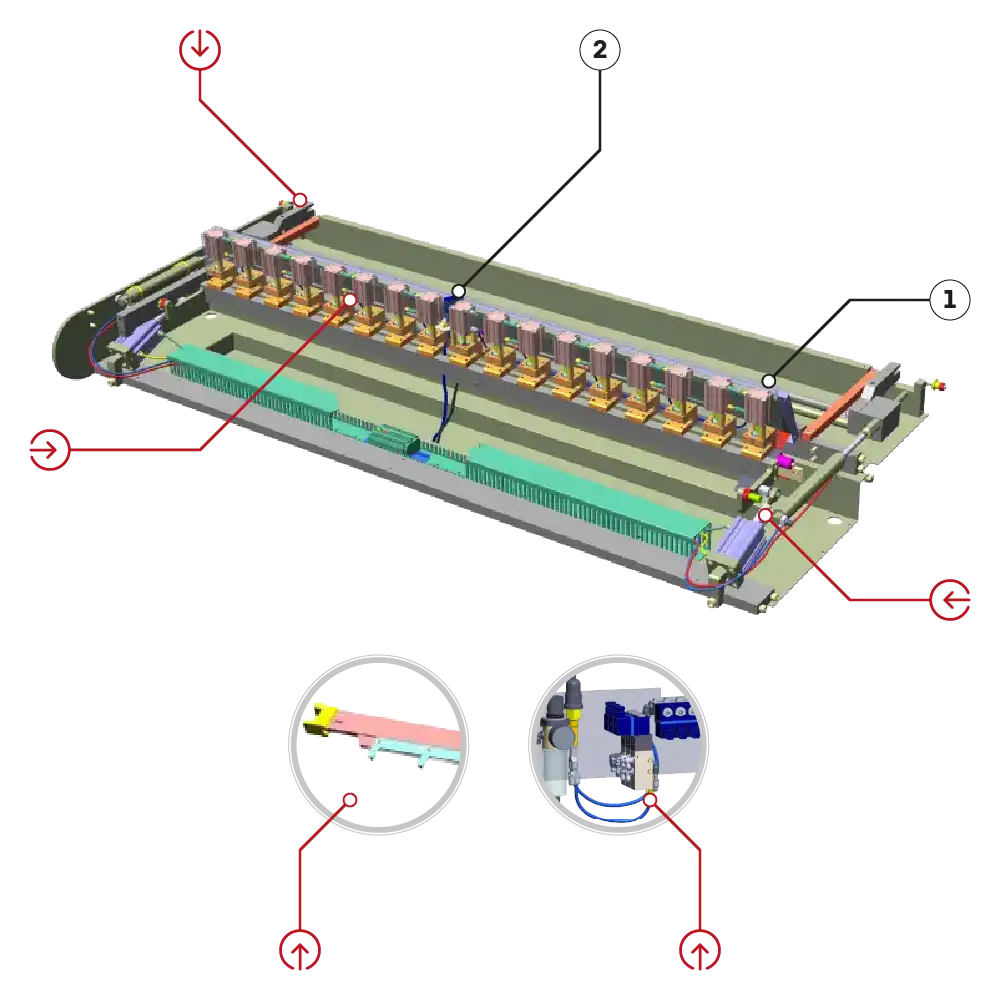 2

1