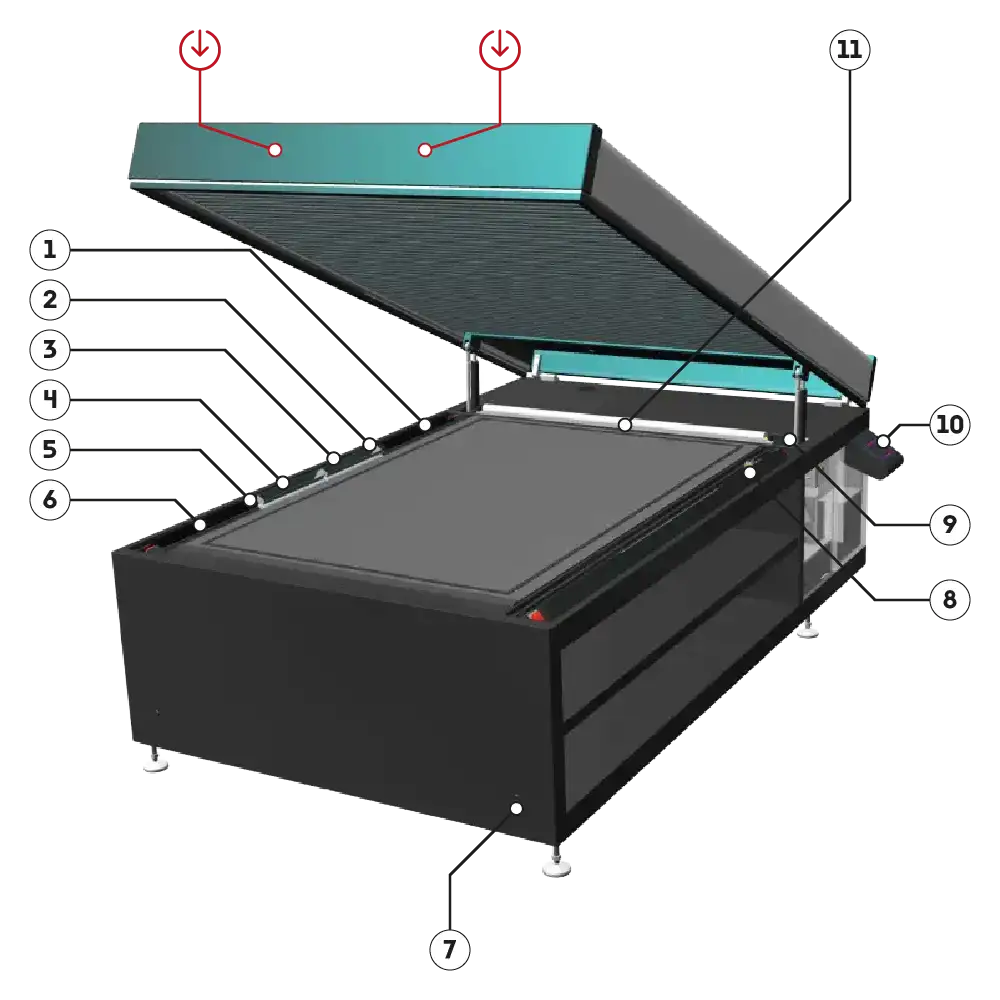 11
1
2
3
4
5
6
10
9
8
7