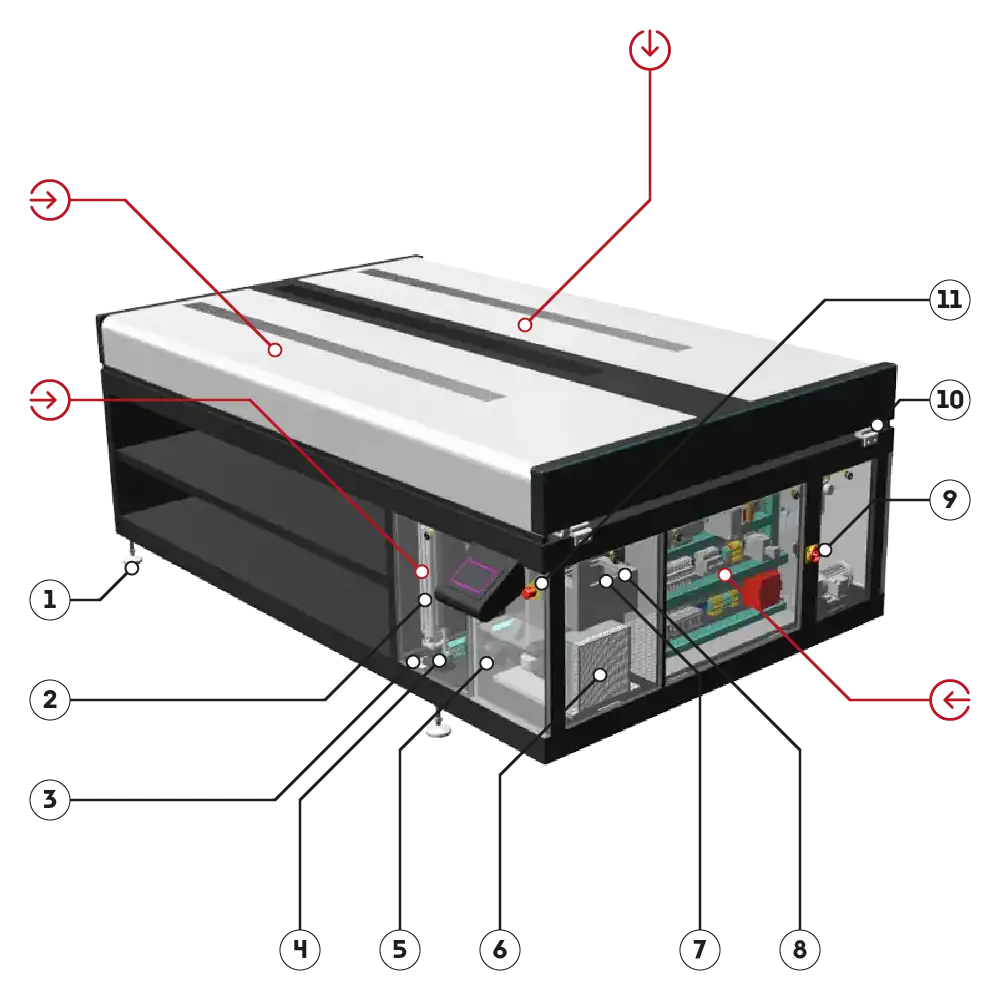 11
10
9
1
2
3
4
5
6
7
8